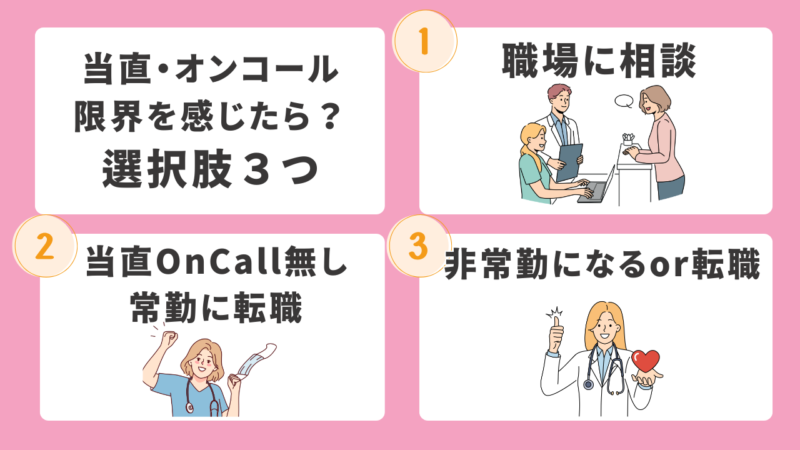 当直・オンコール
限界を感じたら？
選択肢３つ

1
職場に相談

2
当直OnCall無し
常勤に転職

3
非常勤になるor転職