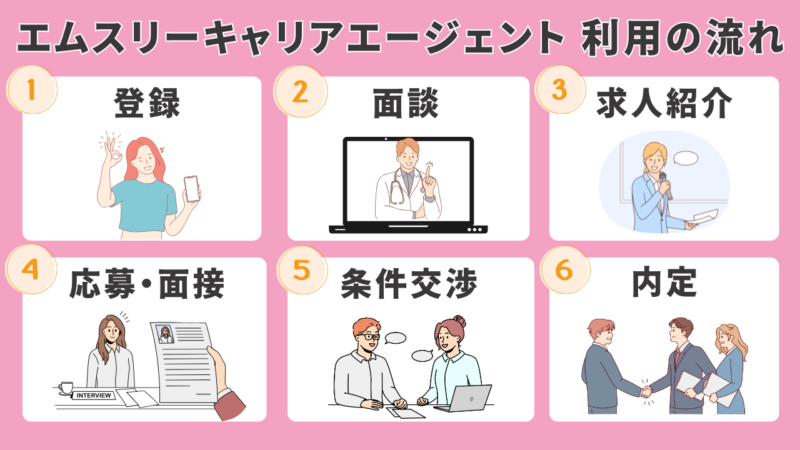 エムスリーキャリアエージェント 利用の流れ

1 登録

2 面談

3 求人紹介

4 応募・面接

INTERVIEW

5 条件交渉

6 内定