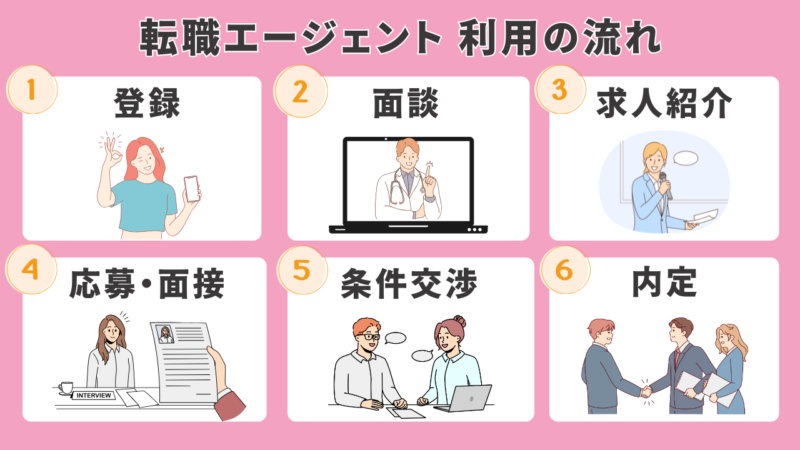 転職エージェント 利用の流れ

1 登録

2 面談

3 求人紹介

4 応募・面接

INTERVIEW

5 条件交渉

6 内定