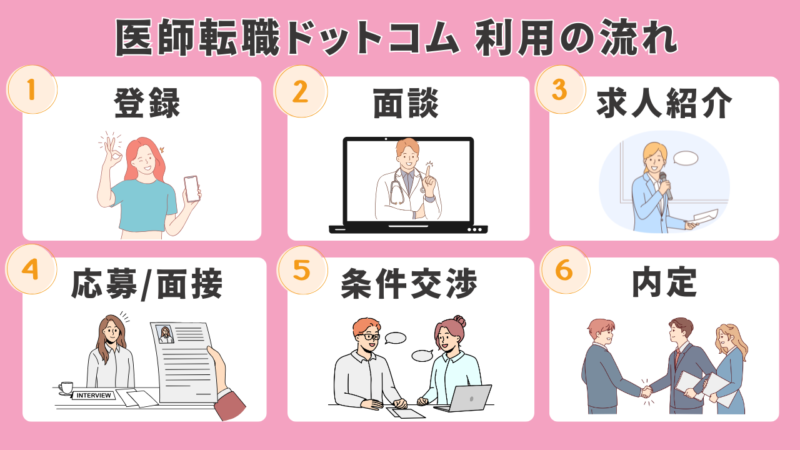 医師転職ドットコム 利用の流れ

1
登録

2
面談

3
求人紹介

4
応募/面接

INTERVIEW

5
条件交渉

6
内定