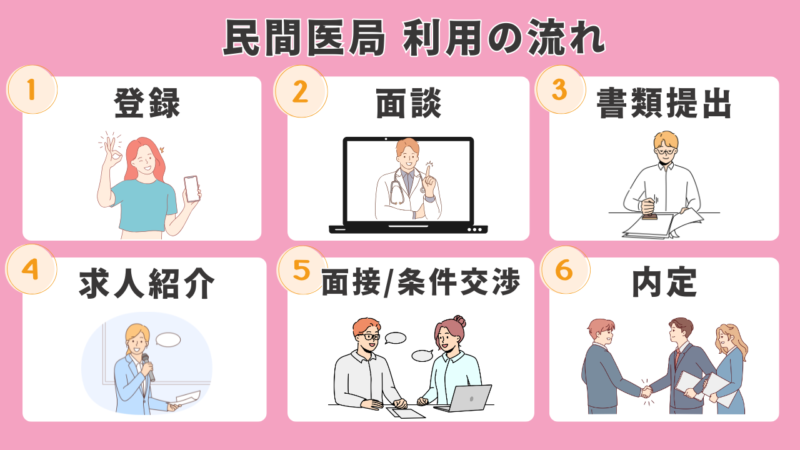 民間医局 利用の流れ

1
登録

2
面談

3
書類提出

4
求人紹介

5
面接/条件交渉

6
内定