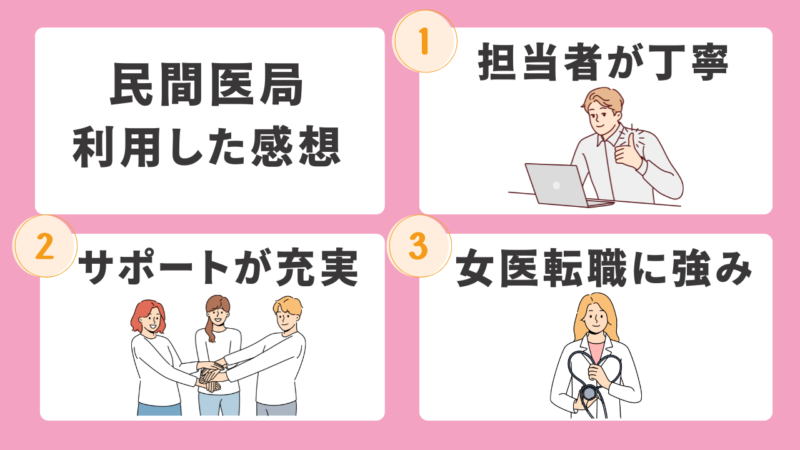 民間医局
利用した感想

1
担当者が丁寧

2
サポートが充実

3
女医転職に強み